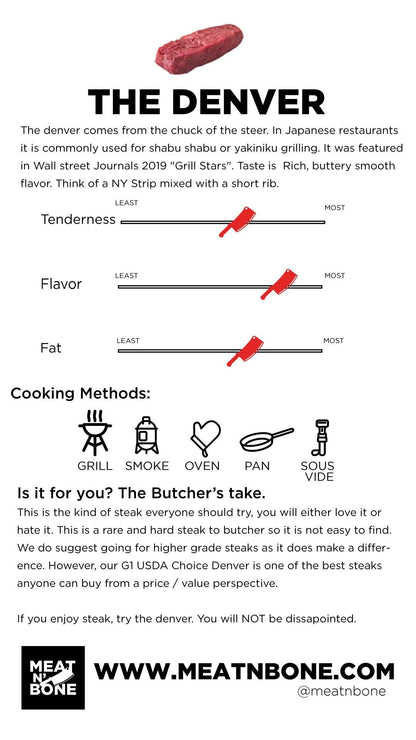 THE DENVER

The denver comes from the chuck of the steer. In Japanese restaurants it is commonly used for shabu shabu or yakiniku grilling. It was featured in Wall street Journals 2019 "Grill Stars". Taste is Rich, buttery smooth flavor. Think of a NY Strip mixed with a short rib.

Tenderness LEAST MOST

Flavor LEAST MOST

Fat LEAST MOST

Cooking Methods:

GRILL SMOKE OVEN PAN SOUS VIDE

Is it for you? The Butcher's take.

This is the kind of steak everyone should try, you will either love it or hate it. This is a rare and hard steak to butcher so it is not easy to find. We do suggest going for higher grade steaks as it does make a difference. However, our G1 USDA Choice Denver is one of the best steaks anyone can buy from a price / value perspective.

If you enjoy steak, try the denver. You will NOT be dissapointed.

MEAT N' BONE

WWW.MEATNBONE.COM
@meatnbone